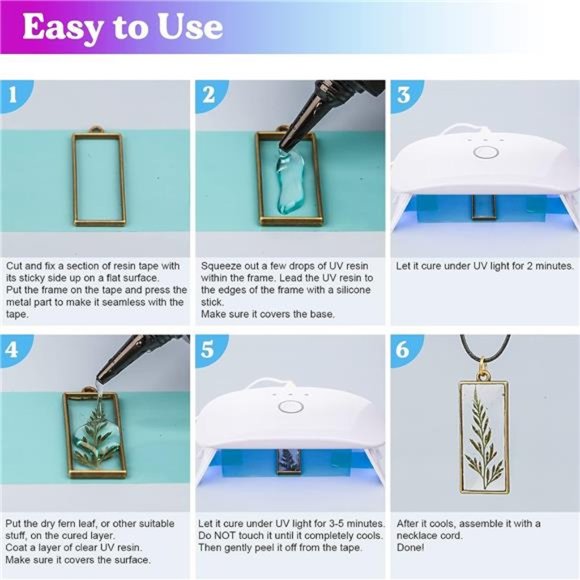 Easy to Use

1

Cut and fix a section of resin tape with its sticky side up on a flat surface.
Put the frame on the tape and press the metal part to make it seamless with the tape.

2

Squeeze out a few drops of UV resin within the frame. Lead the UV resin to the edges of the frame with a silicone stick.
Make sure it covers the base.

3

Let it cure under UV light for 2 minutes.

4

Put the dry fern leaf, or other suitable stuff, on the cured layer.
Coat a layer of clear UV resin.
Make sure it covers the surface.

5

Let it cure under UV light for 3-5 minutes.
Do NOT touch it until it completely cools.
Then gently peel it off from the tape.

6

After it cools, assemble it with a necklace cord.
Done!